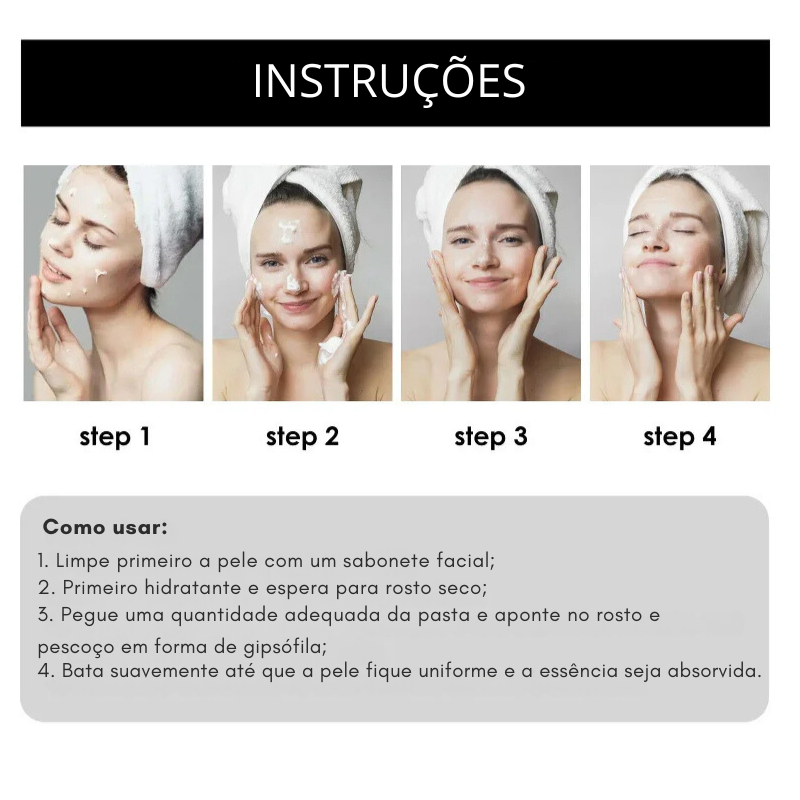 INSTRUÇÕES

step 1

step 2

step 3

step 4

Como usar:

1. Limpe primeiro a pele com um sabonete facial;
2. Primeiro hidratante e espera para rosto seco;
3. Pegue uma quantidade adequada da pasta e aponte no rosto e pescoço em forma de gipsófila;
4. Bata suavemente até que a pele fique uniforme e a essência seja absorvida.